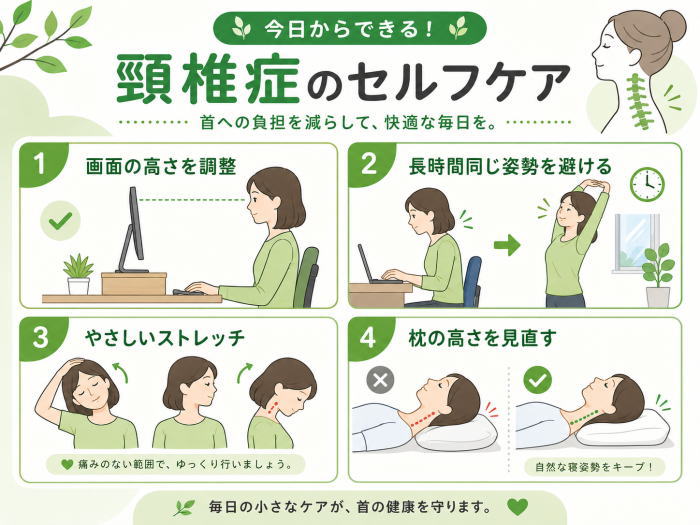 今日からできる！

頸椎症のセルフケア

首への負担を減らして、快適な毎日を。

1 画面の高さを調整

2 長時間同じ姿勢を避ける

3 やさしいストレッチ

痛みのない範囲で、ゆっくり行いましょう。

4 枕の高さを見直す

自然な寝姿勢をキープ！

毎日の小さなケアが、首の健康を守ります。